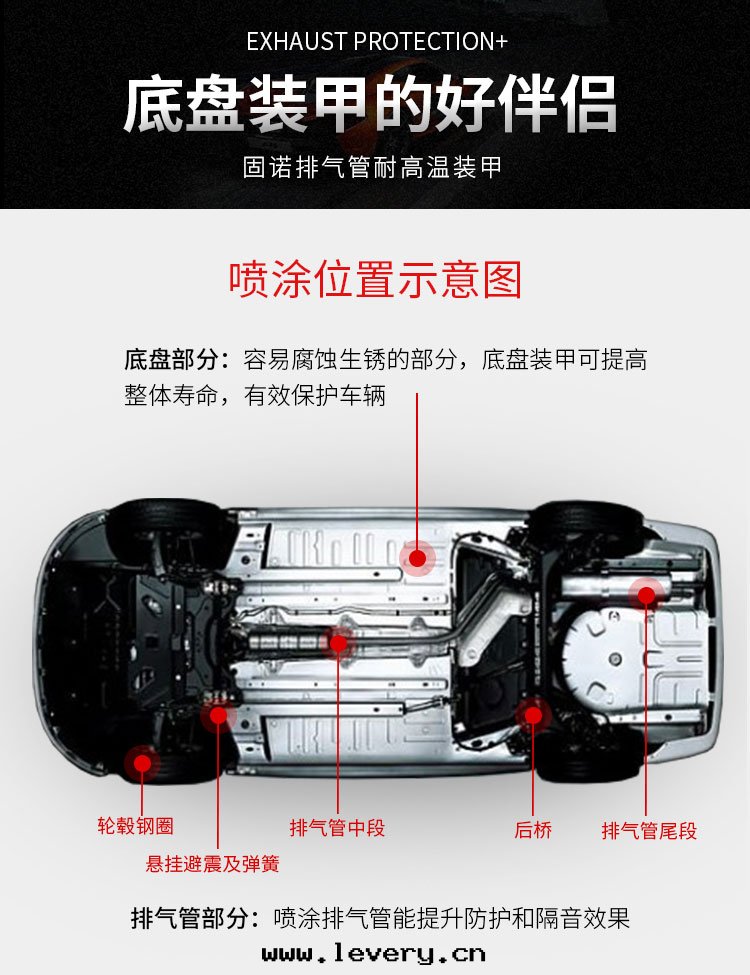 EXHAUST PROTECTION+

底盘装甲的好伴侣

固诺排气管耐高温装甲

喷涂位置示意图

底盘部分：容易腐蚀生锈的部分，底盘装甲可提高整体寿命，有效保护车辆

轮毂钢圈

悬挂避震及弹簧

排气管中段

后桥

排气管尾段

排气管部分：喷涂排气管能提升防护和隔音效果

www.levery.cn