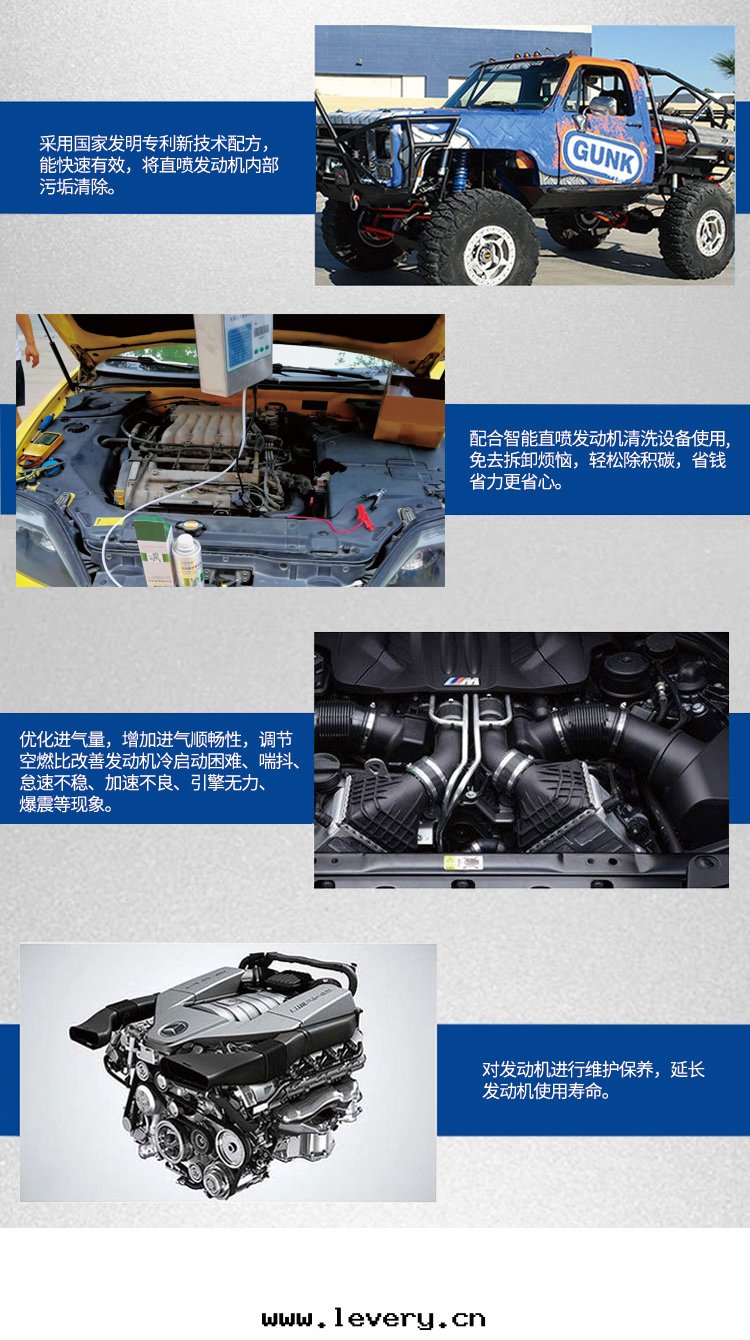 采用国家发明专利新技术配方，能快速有效，将直喷发动机内部污垢清除。

GUNK

配合智能直喷发动机清洗设备使用，免去拆卸烦恼，轻松除积碳，省钱省力更省心。

优化进气量，增加进气顺畅性，调节空燃比改善发动机冷启动困难、喘抖、怠速不稳、加速不良、引擎无力、爆震等现象。

M

对发动机进行维护保养，延长发动机使用寿命。

www.levery.cn