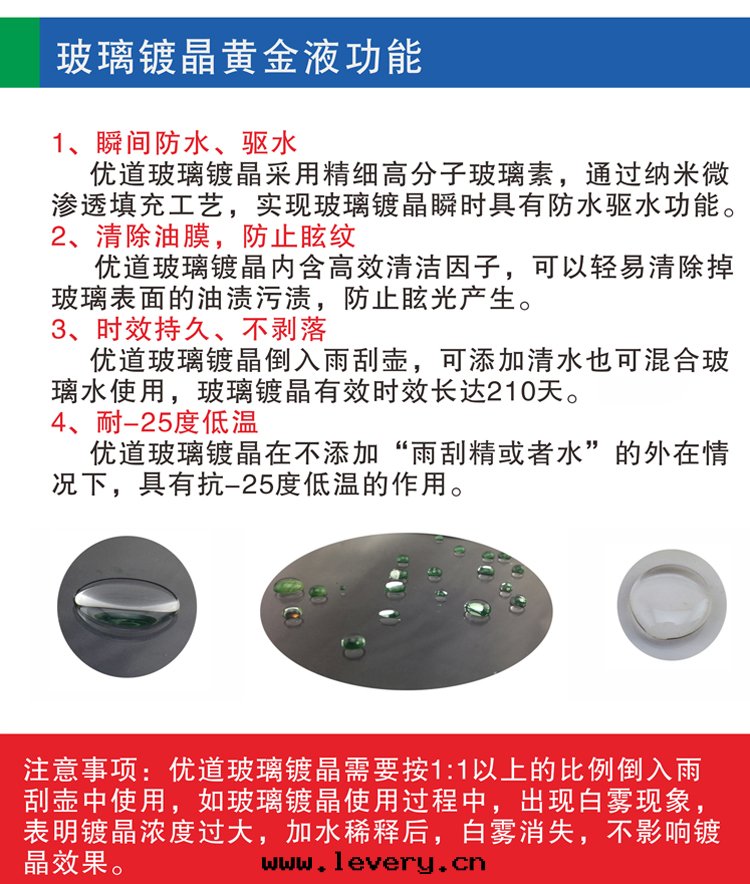 玻璃镀晶黄金液功能

1、瞬间防水、驱水
优道玻璃镀晶采用精细高分子玻璃素，通过纳米微渗透填充工艺，实现玻璃镀晶瞬时具有防水驱水功能。
2、清除油膜，防止眩纹
优道玻璃镀晶内含高效清洁因子，可以轻易清除掉玻璃表面的油渍污渍，防止眩光产生。
3、时效持久、不剥落
优道玻璃镀晶倒入雨刮壶，可添加清水也可混合玻璃水使用，玻璃镀晶有效时效长达210天。
4、耐-25度低温
优道玻璃镀晶在不添加“雨刮精或者水”的外在情况下，具有抗-25度低温的作用。

注意事项：优道玻璃镀晶需要按1:1以上的比例倒入雨刮壶中使用，如玻璃镀晶使用过程中，出现白雾现象，表明镀晶浓度过大，加水稀释后，白雾消失，不影响镀晶效果。

www.levery.cn