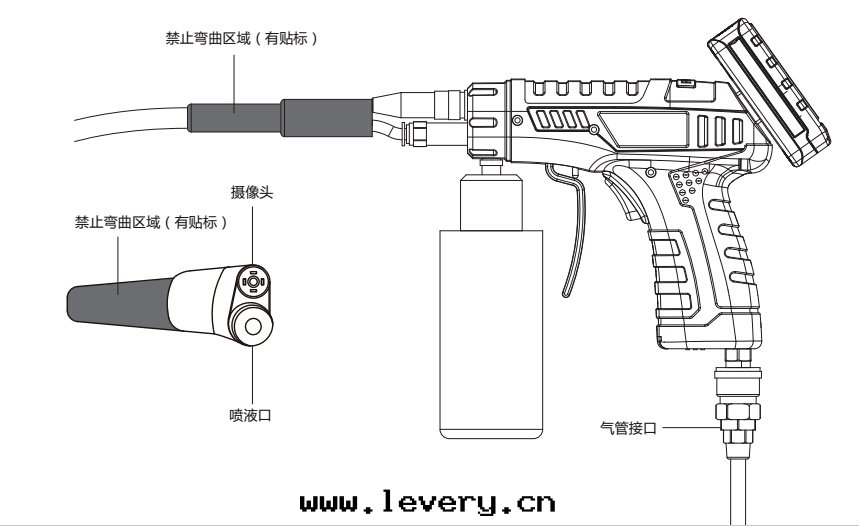 禁止弯曲区域（有贴标）

摄像头

禁止弯曲区域（有贴标）

喷液口

气管接口

www.levery.cn