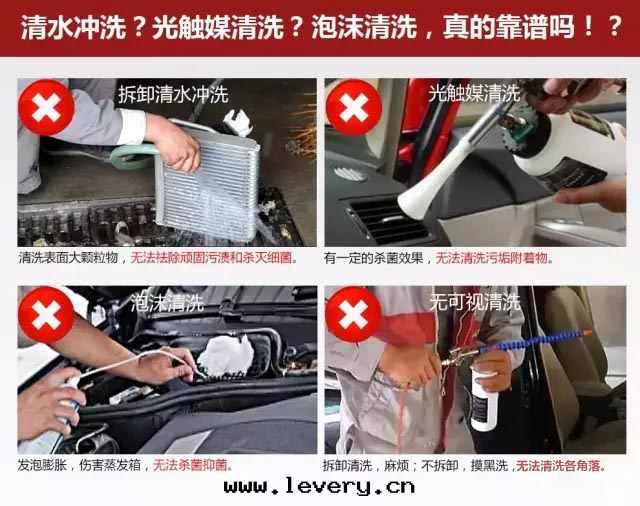 清水冲洗？光触媒清洗？泡沫清洗，真的靠谱吗！？

拆卸清水冲洗

清洗表面大颗粒物，无法祛除顽固污渍和杀灭细菌。

光触媒清洗

有一定的杀菌效果，无法清洗污垢附着物。

泡沫清洗

发泡膨胀，伤害蒸发箱，无法杀菌抑菌。

无可视清洗

拆卸清洗，麻烦；不拆卸，摸黑洗，无法清洗各角落。

www.levery.cn